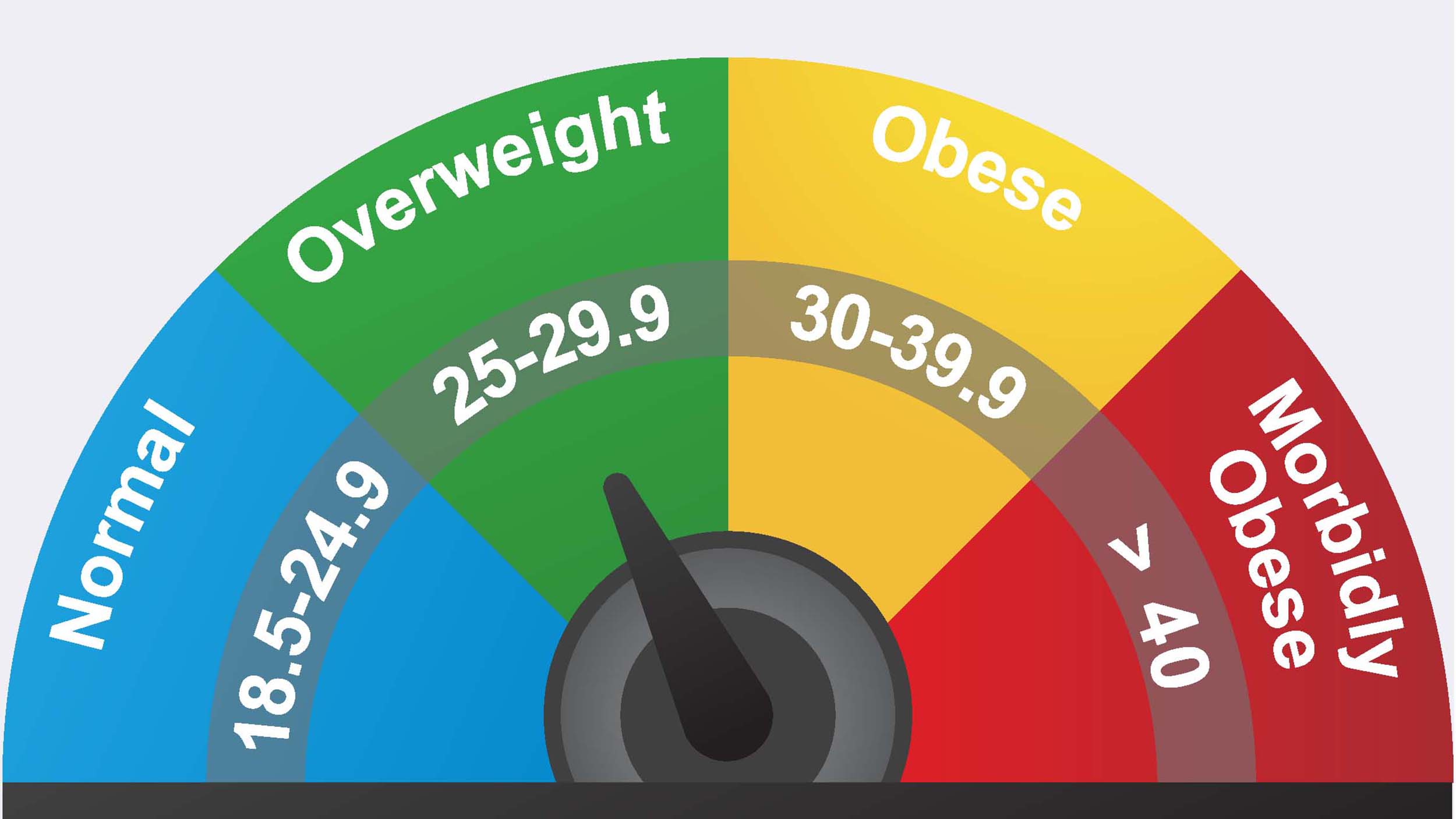 Normal
18.5-24.9
Overweight
25-29.9
Obese
30-39.9
Morbidly Obese
> 40